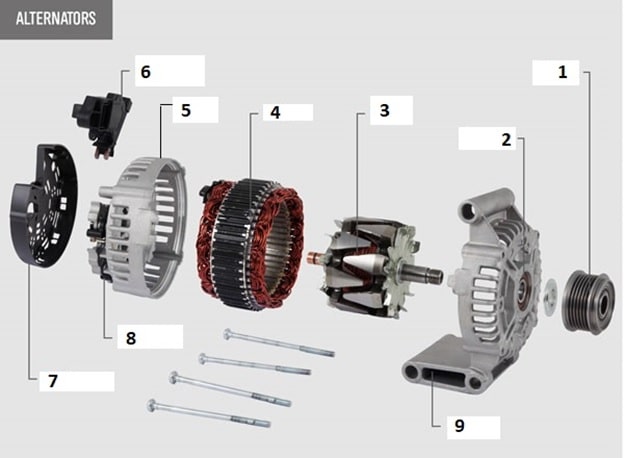 ALTERNATORS

6

5

4

3

1

2

8

7

9