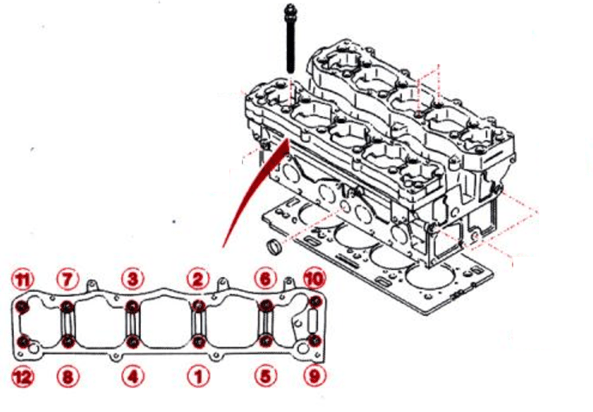 11 7 3 2 6 10

12 8 4 1 5 9