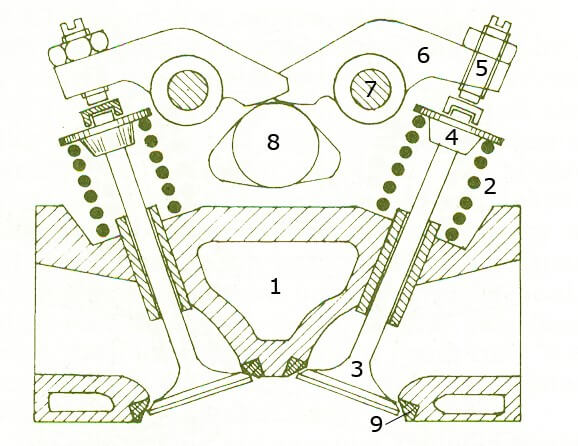 6
5
7
4
8
2
1
3
9