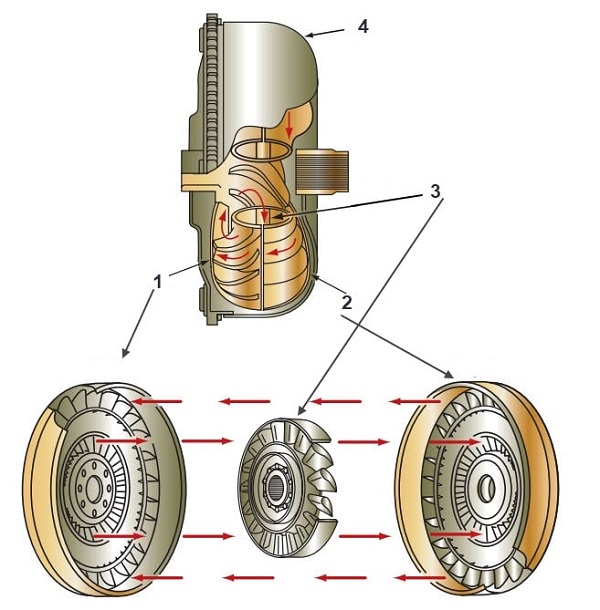 4
3
1
2