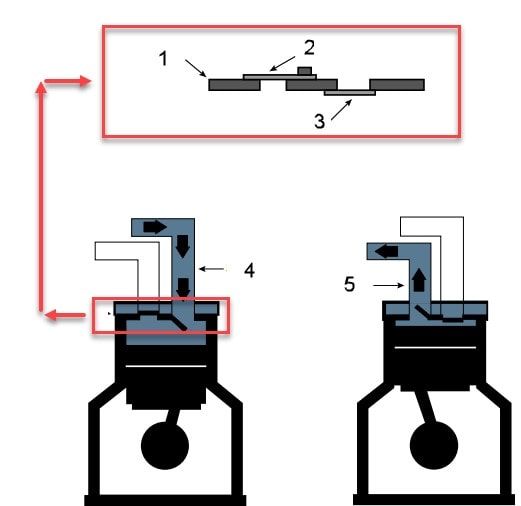 1
2
3
4
5