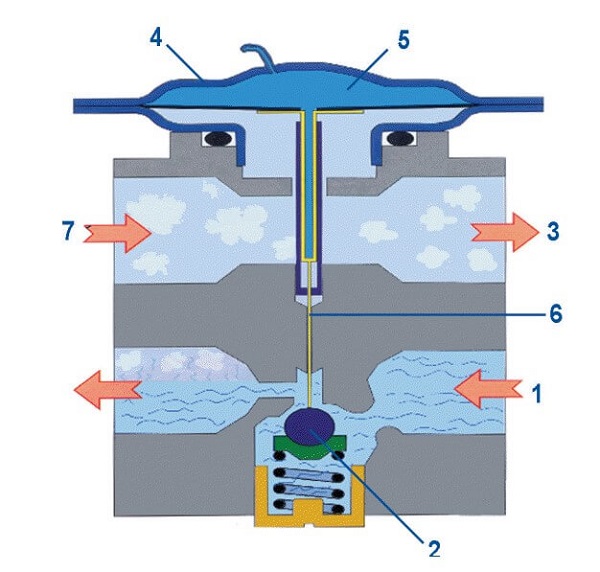 4
5
7
3
6
1
2