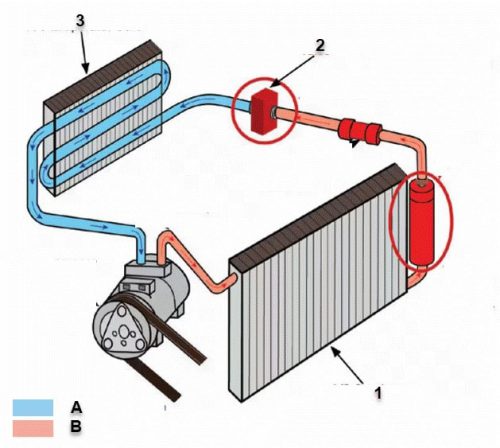 3

2

1

A
B