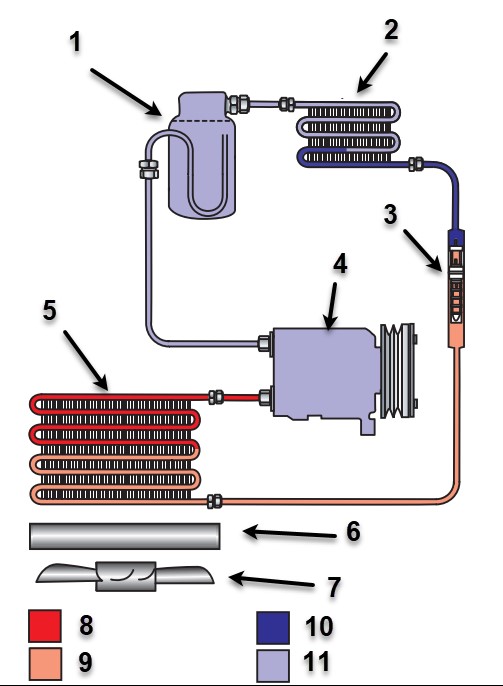 1
2
3
4
5
6
7
8
9
10
11